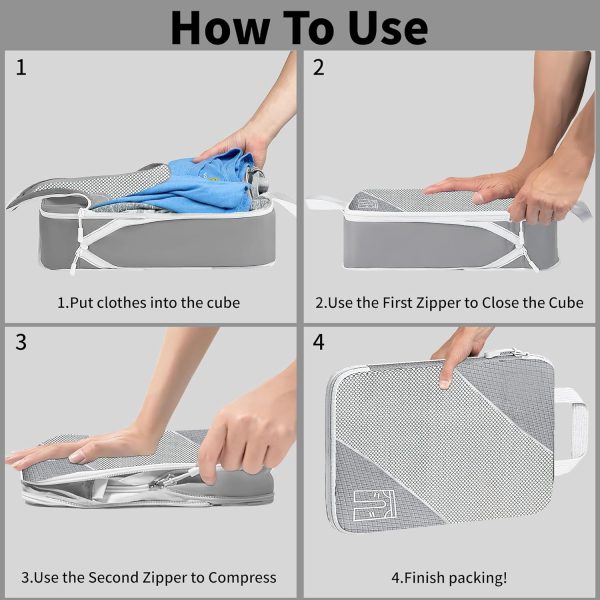 How To Use

1

1.Put clothes into the cube

2

2.Use the First Zipper to Close the Cube

3

3.Use the Second Zipper to Compress

4

4.Finish packing!